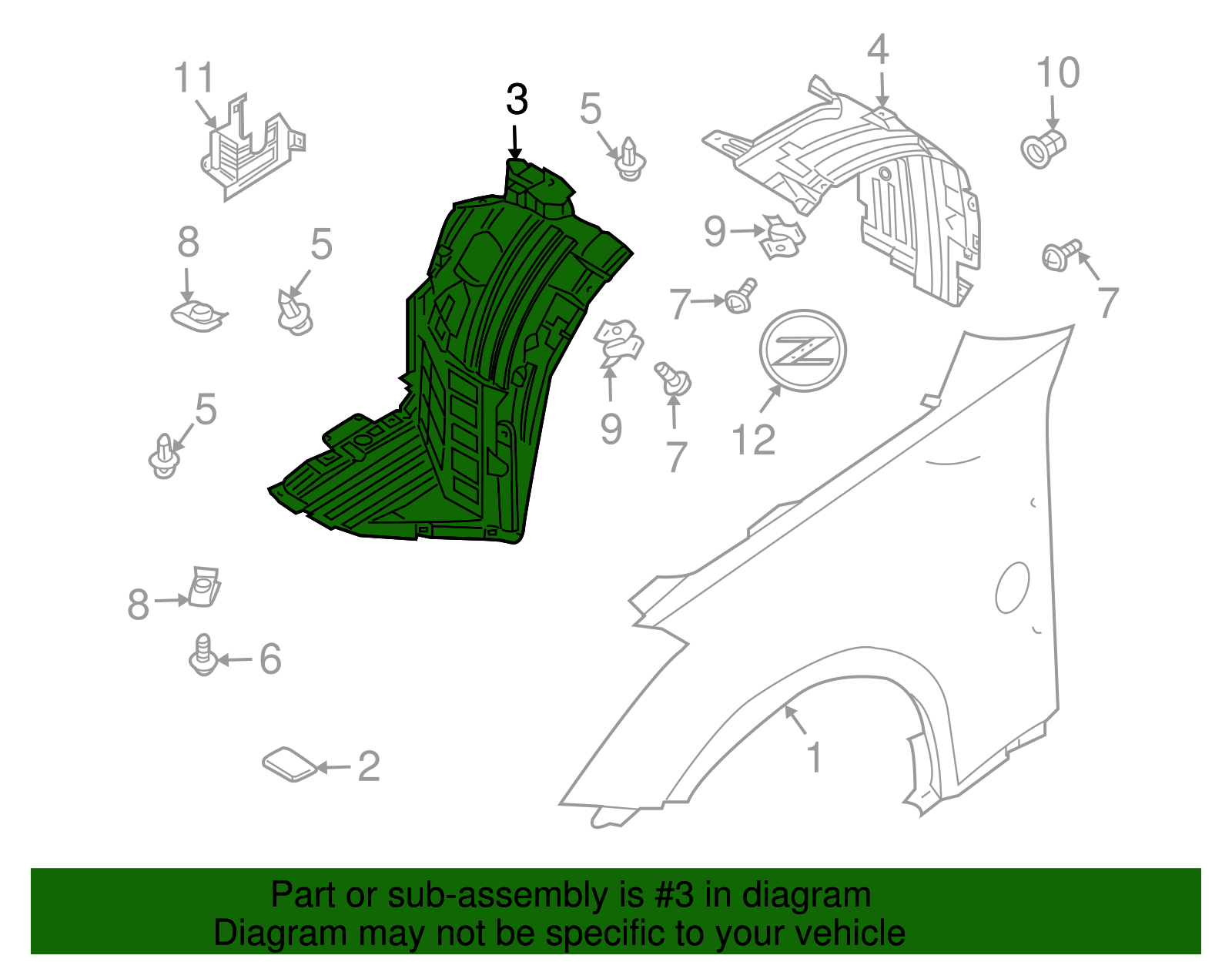 11
3
5
4
10
8
5
9
7
7
Z
5
9
7
12
8
6
2
1

Part or sub-assembly is #3 in diagram
Diagram may not be specific to your vehicle