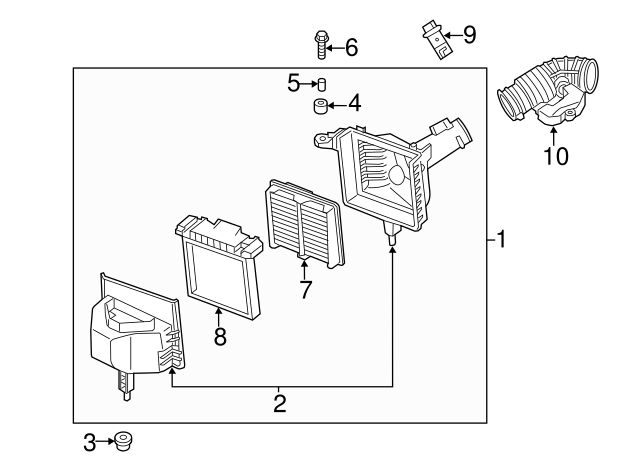 6
9
5
4
10
1
7
8
2
3