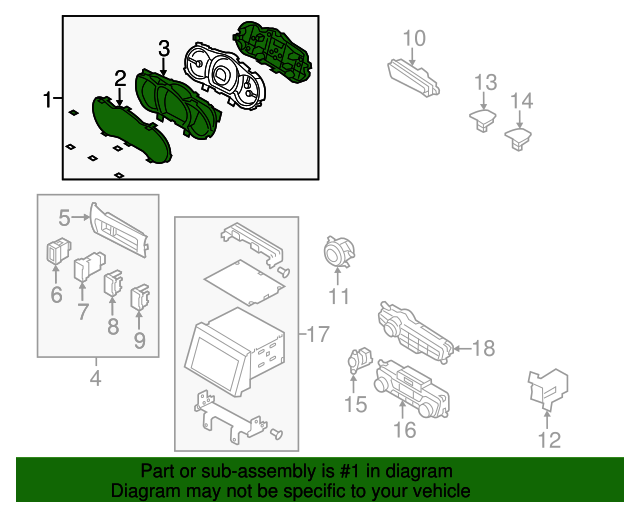 1
2
3
10
13
14
5
6
7
8
9
4
17
11
18
15
16
12

Part or sub-assembly is #1 in diagram
Diagram may not be specific to your vehicle