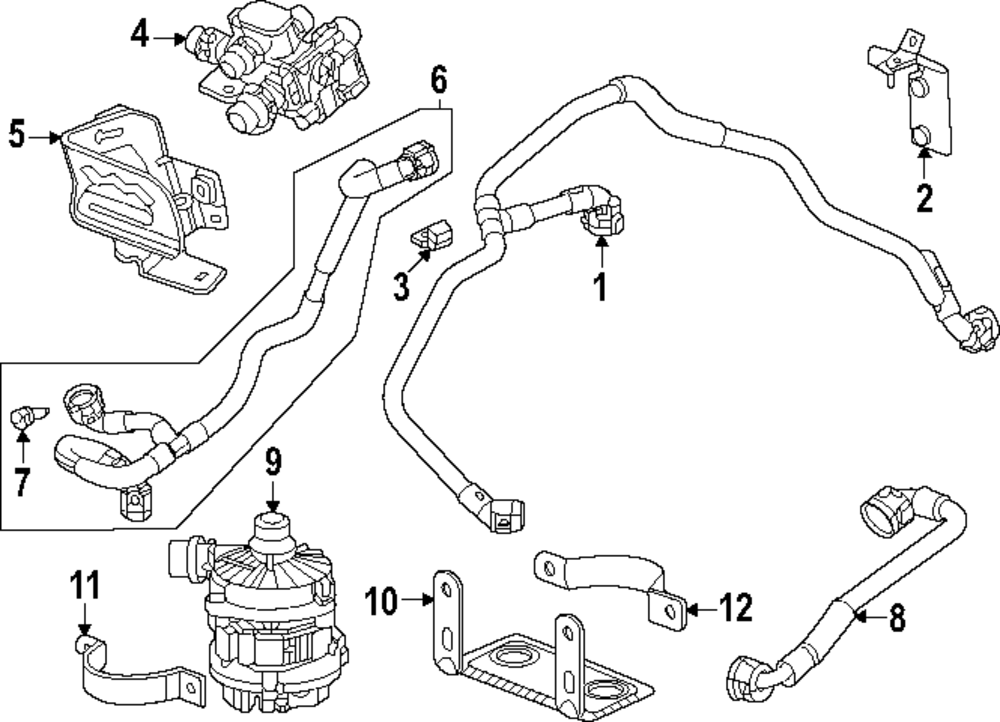 4
6
5
2
3
1
7
9
11
10
12
8