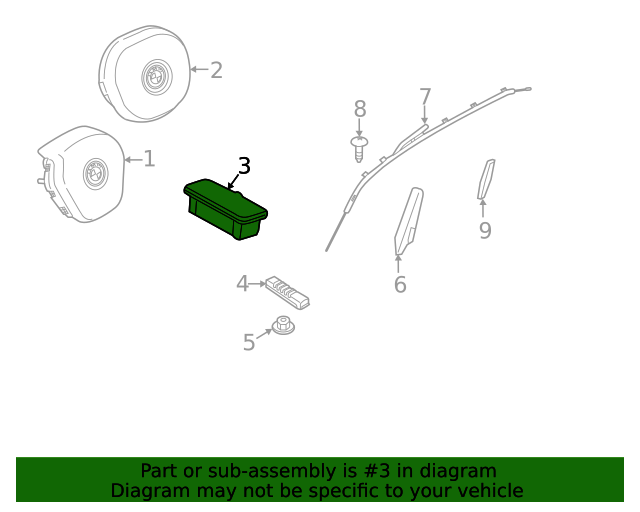 2

1

3

8

7

9

6

4

5

Part or sub-assembly is #3 in diagram
Diagram may not be specific to your vehicle