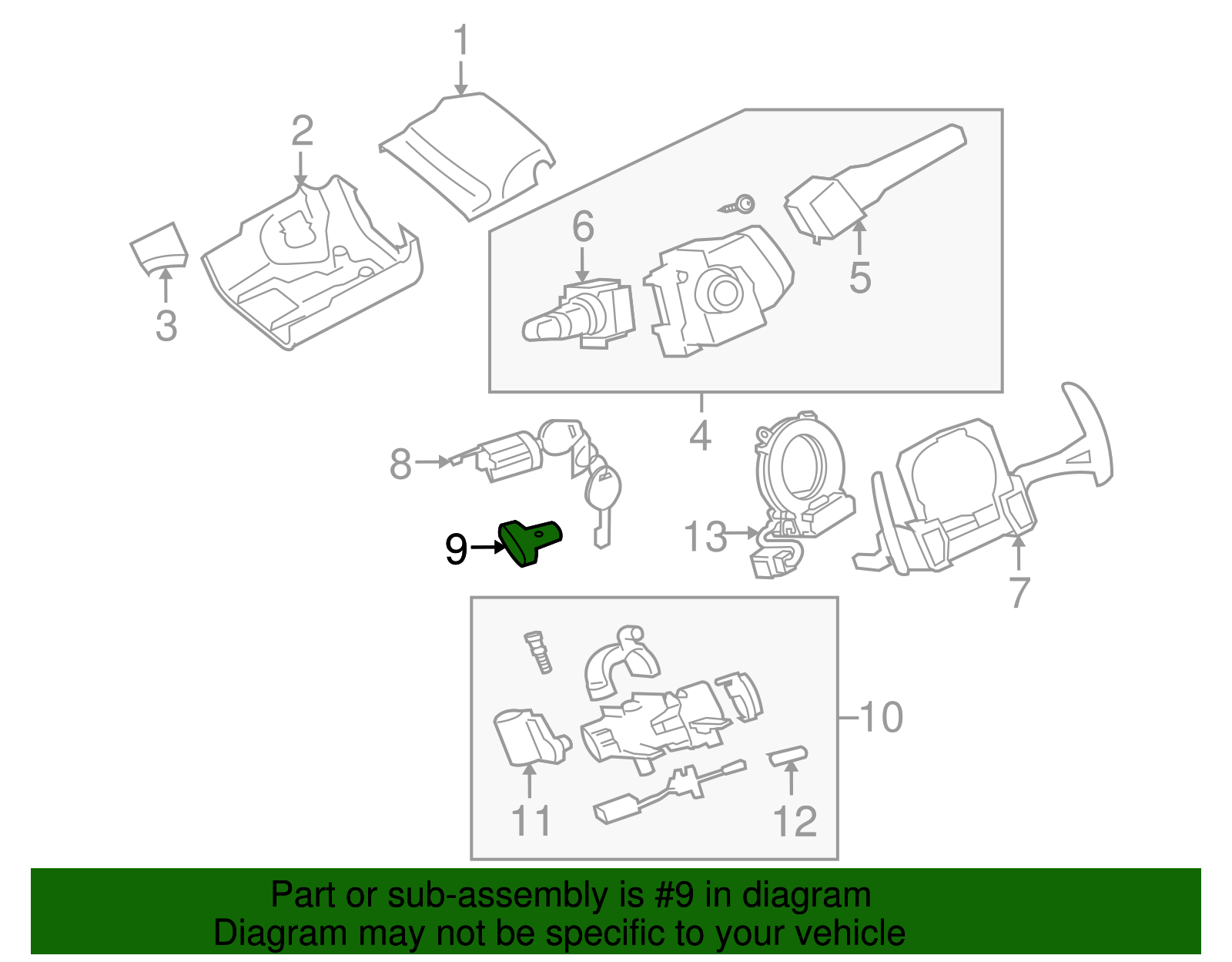 1
2
3
6
5
4
8
9
13
7
10
11
12

Part or sub-assembly is #9 in diagram
Diagram may not be specific to your vehicle