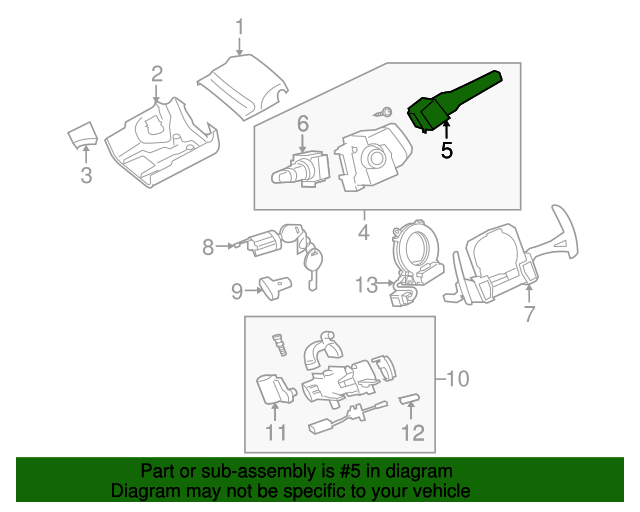 1
2
3
6
5
4
8
9
13
7
10
11
12

Part or sub-assembly is #5 in diagram
Diagram may not be specific to your vehicle