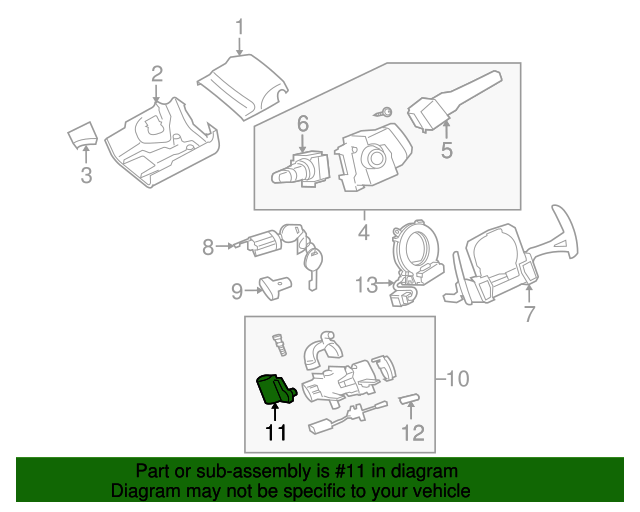 1
2
3
6
5
4
8
9
13
7
10
11
12
Part or sub-assembly is #11 in diagram
Diagram may not be specific to your vehicle