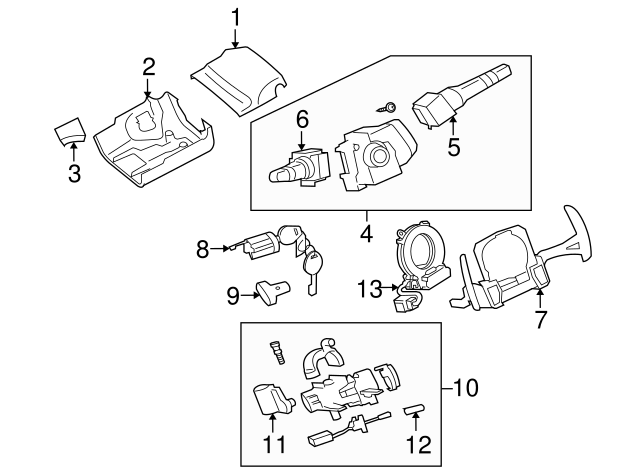 1
2
3
6
5
4
8
9
13
7
10
11
12