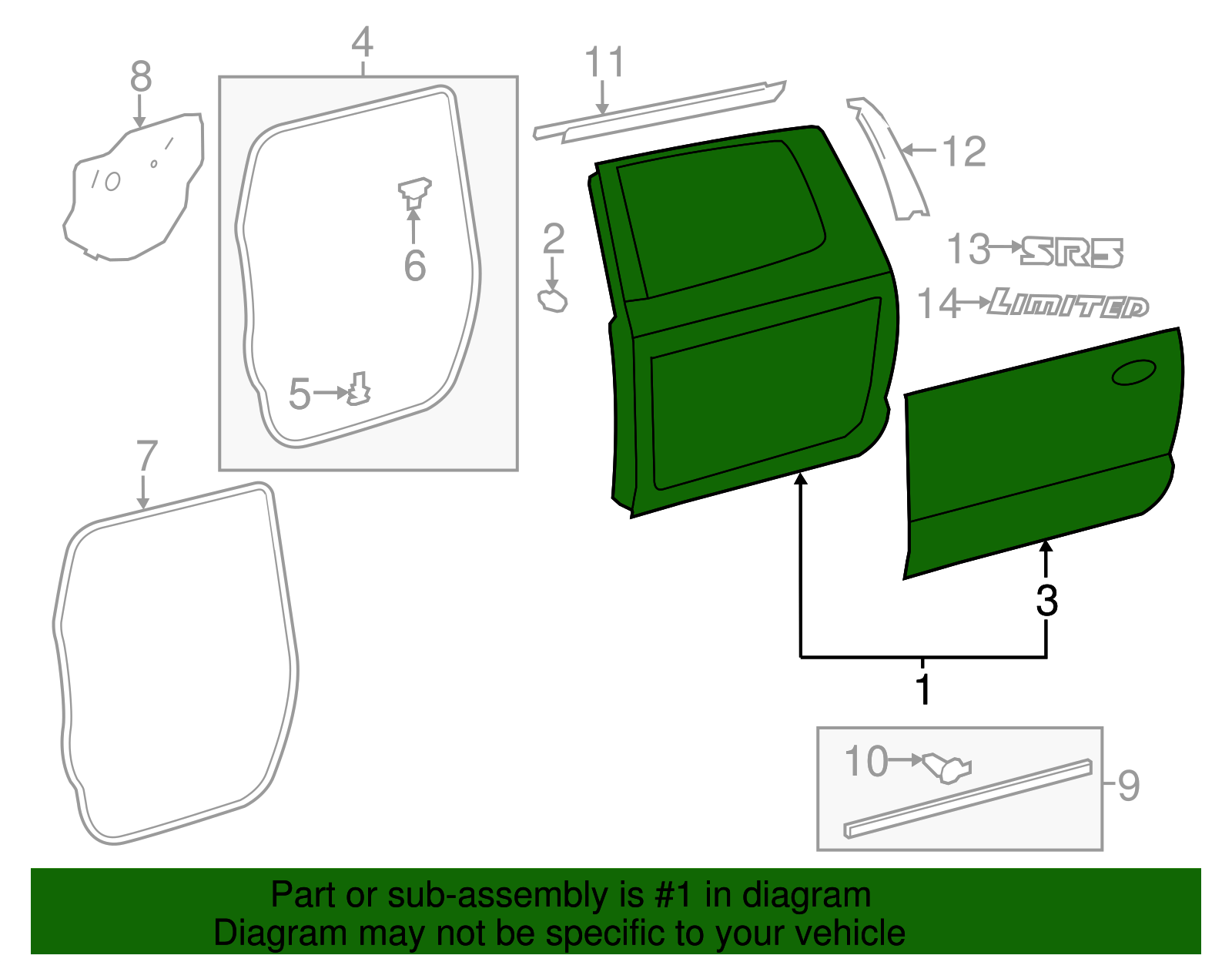 8
4
11
12
6
2
13 SR5
14 LIMITED
5
7
3
1
10
9

Part or sub-assembly is #1 in diagram
Diagram may not be specific to your vehicle