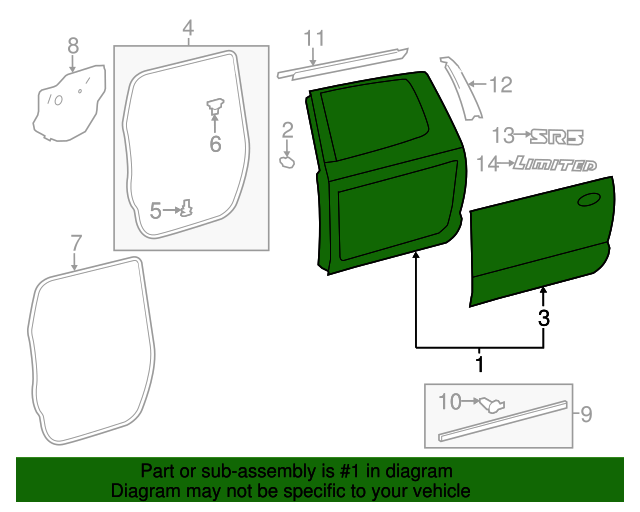 8
4
11
12
6
2
13 SR5
14 LIMITED
5
7
3
1
10
9

Part or sub-assembly is #1 in diagram
Diagram may not be specific to your vehicle