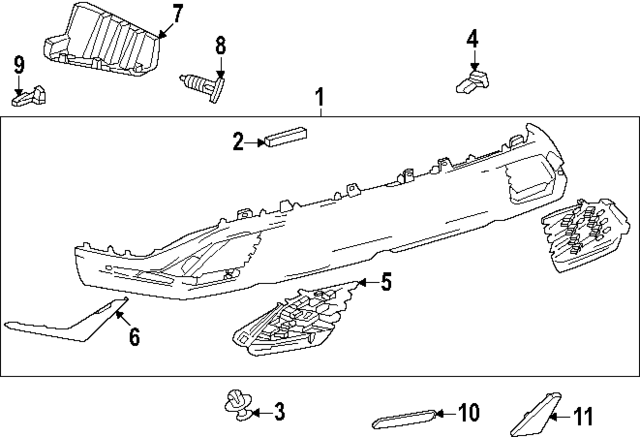 7
9
8
4
1
2
5
6
3
10
11