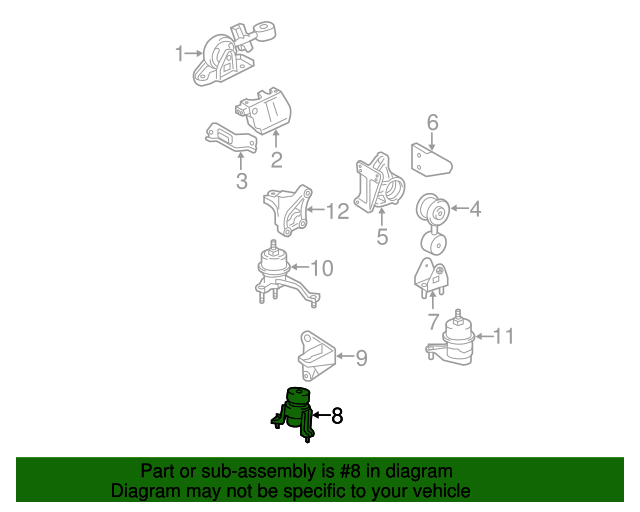 1
2
3
6
12
5
4
10
7
11
9
8

Part or sub-assembly is #8 in diagram
Diagram may not be specific to your vehicle