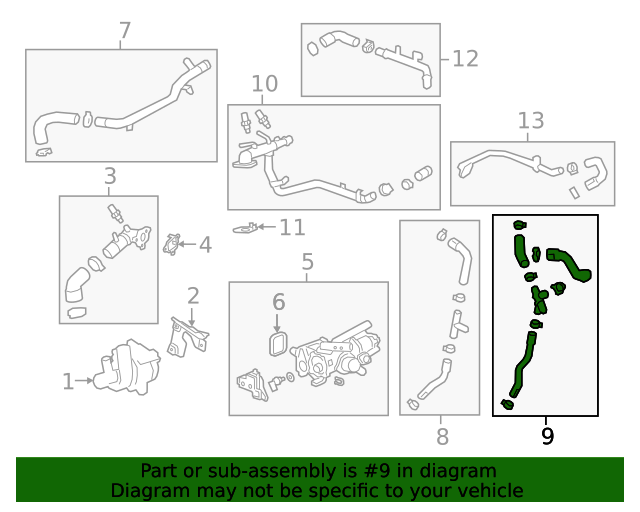 7
12
10
13
3
4
11
5
2
6
1
8
9
Part or sub-assembly is #9 in diagram
Diagram may not be specific to your vehicle