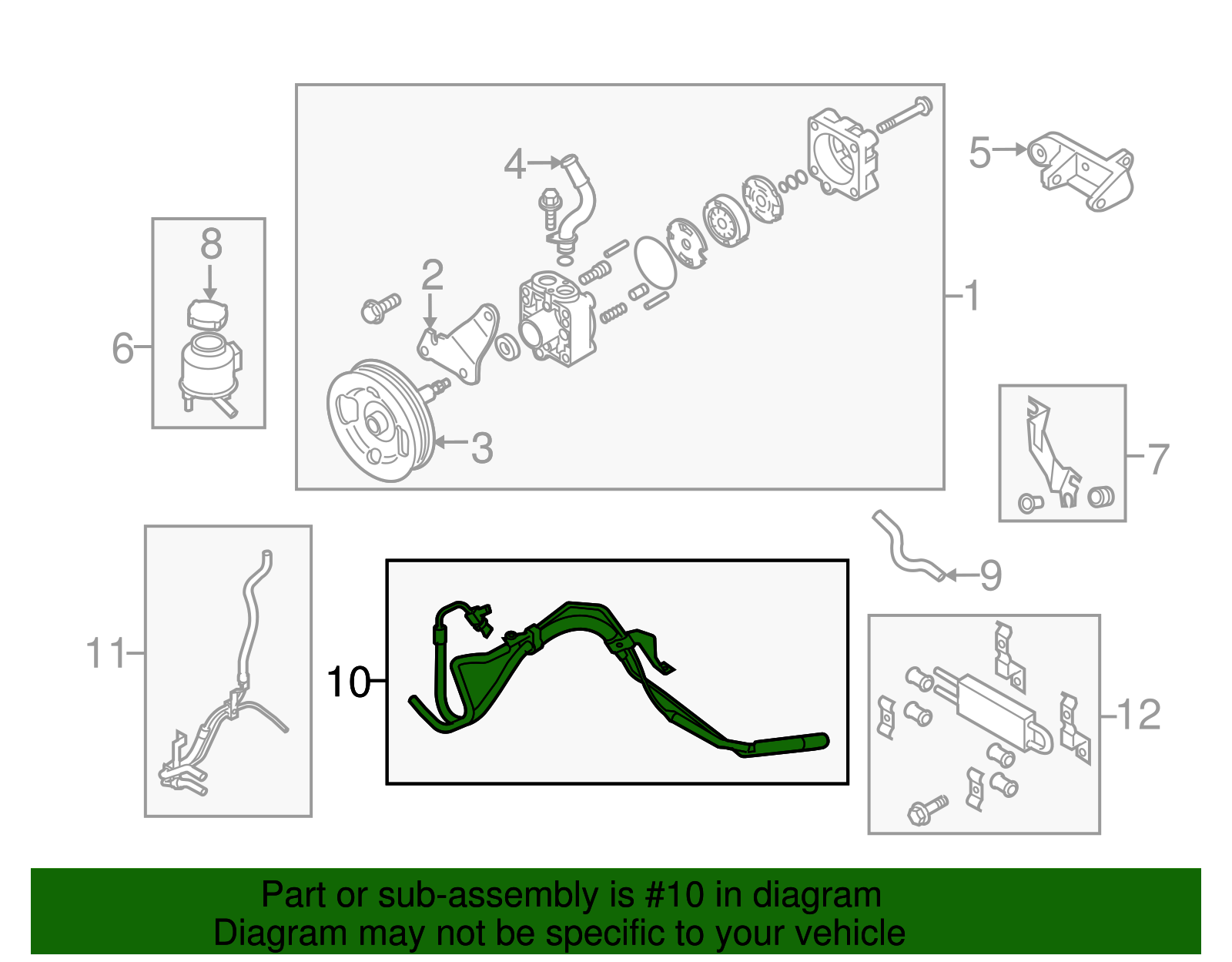 4
5
8
2
1
6
3
7
9
11
10
12

Part or sub-assembly is #10 in diagram
Diagram may not be specific to your vehicle