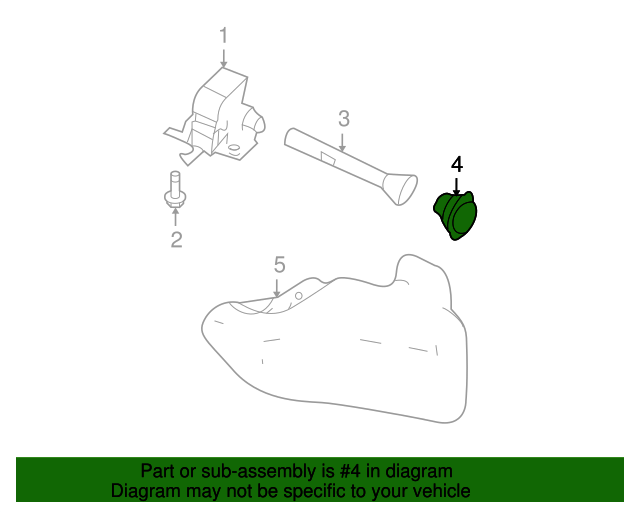 1
3
4
2
5
Part or sub-assembly is #4 in diagram
Diagram may not be specific to your vehicle