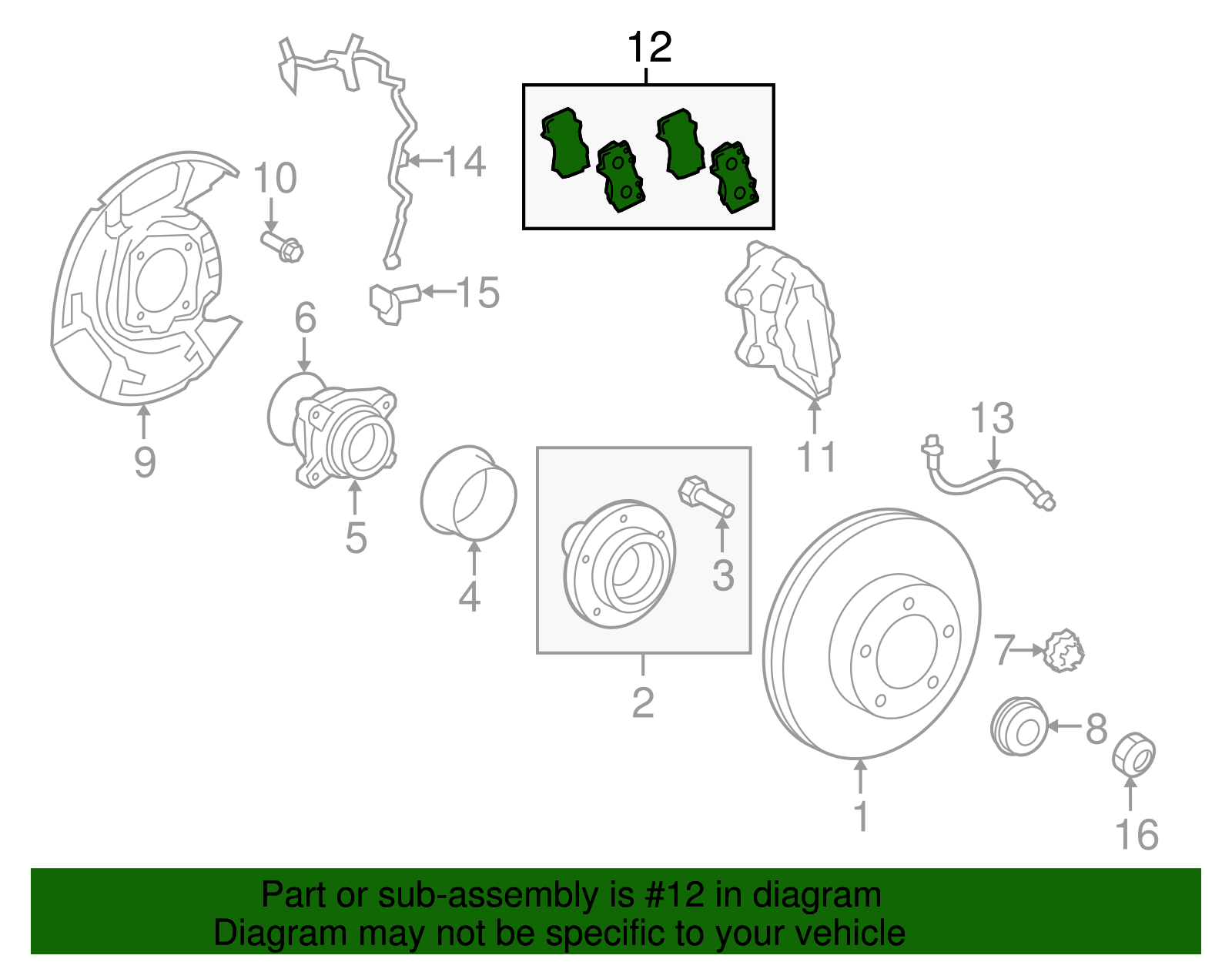 12

14

10

15

6

9

5

4

3

2

11

13

7

8

1

16

Part or sub-assembly is #12 in diagram
Diagram may not be specific to your vehicle