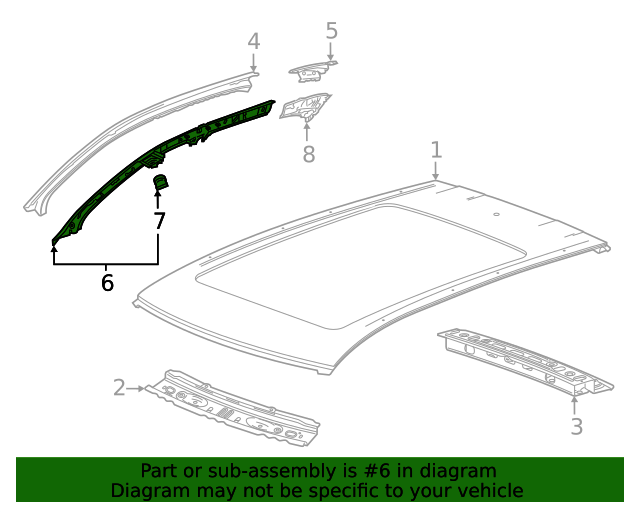 4
5
8
1
7
6
2
3

Part or sub-assembly is #6 in diagram
Diagram may not be specific to your vehicle