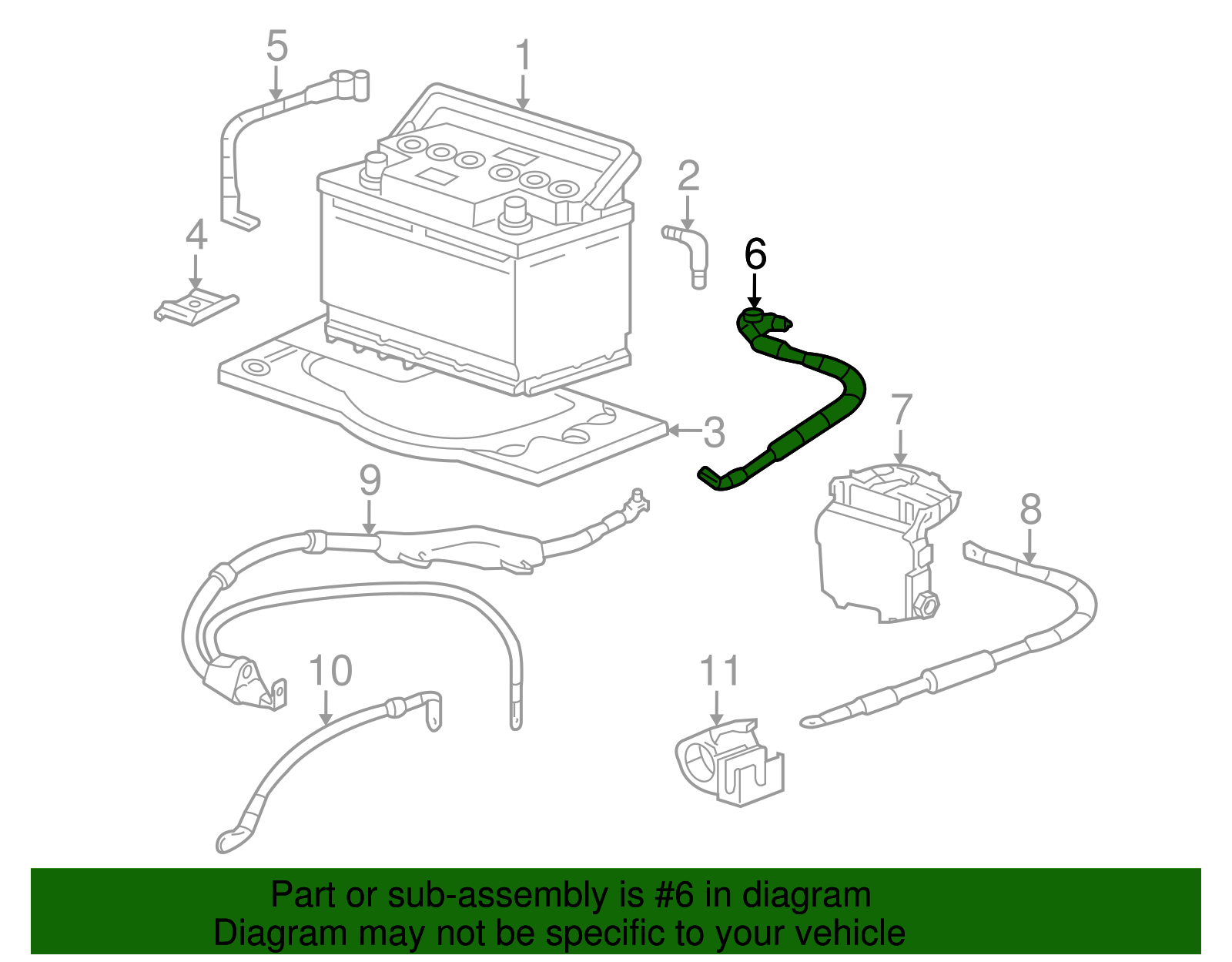 5
1
2
4
6
3
7
9
8
10
11

Part or sub-assembly is #6 in diagram
Diagram may not be specific to your vehicle