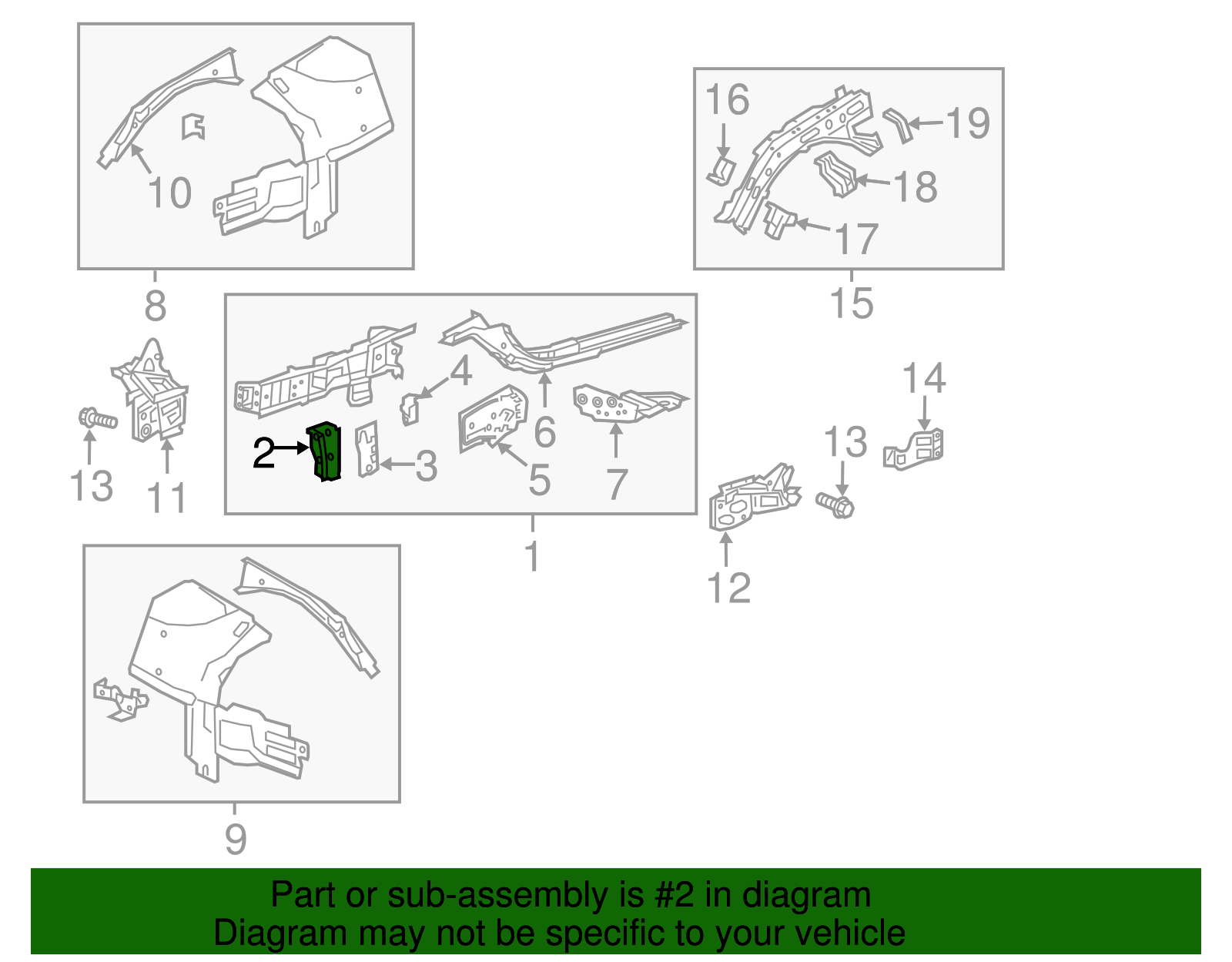 10
8
16
19
18
17
15
4
6
2
3
5
7
1
13
11
14
13
12
9

Part or sub-assembly is #2 in diagram
Diagram may not be specific to your vehicle