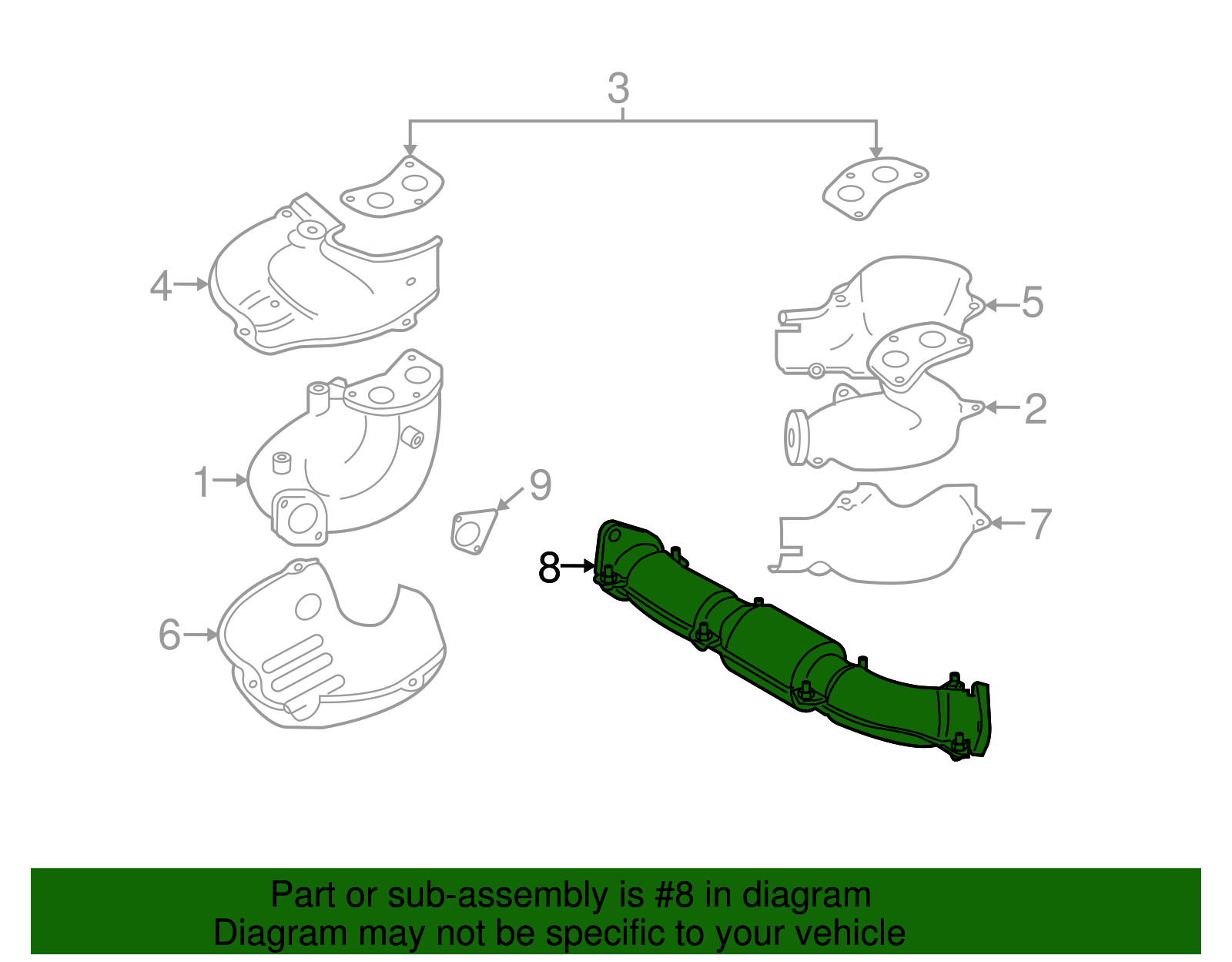 3
4
5
2
1
9
7
8
6

Part or sub-assembly is #8 in diagram
Diagram may not be specific to your vehicle