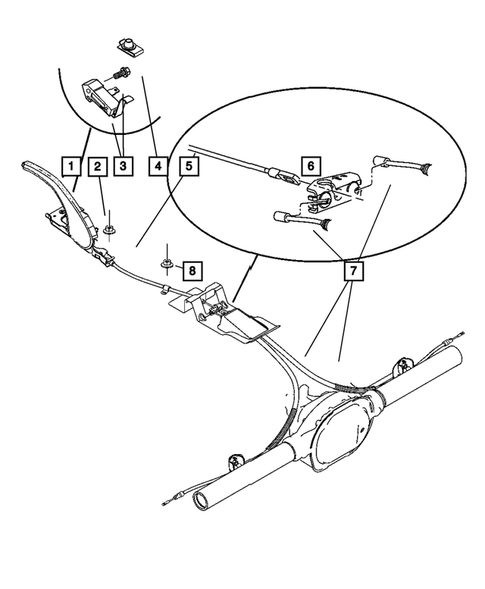 1
2
3
4
5
6
7
8