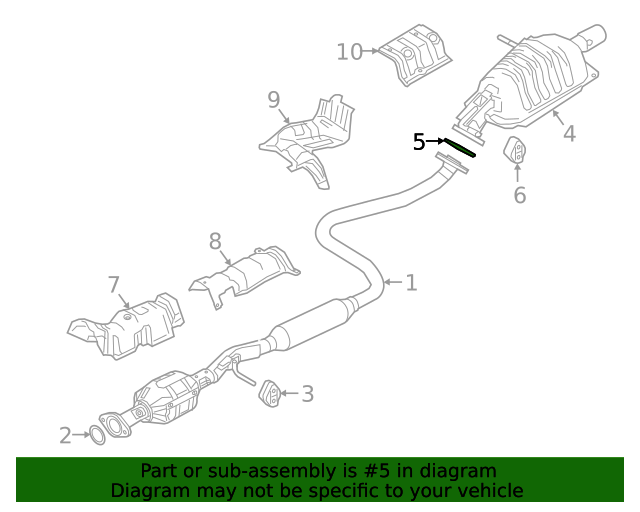 10
9
5
4
6
8
7
1
3
2

Part or sub-assembly is #5 in diagram
Diagram may not be specific to your vehicle