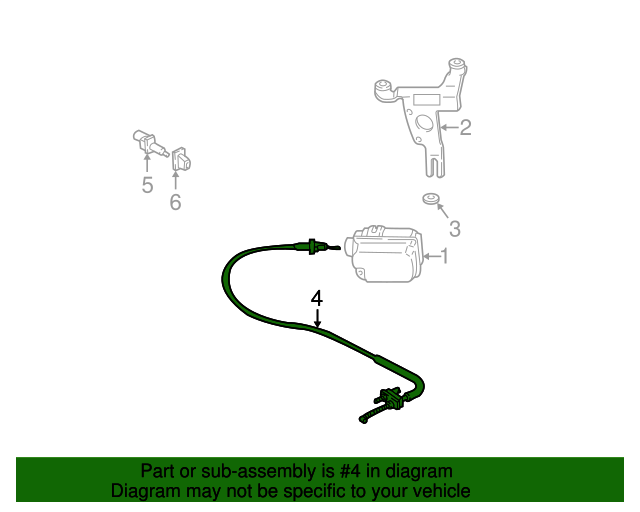 2

5

6

3

1

4

Part or sub-assembly is #4 in diagram
Diagram may not be specific to your vehicle