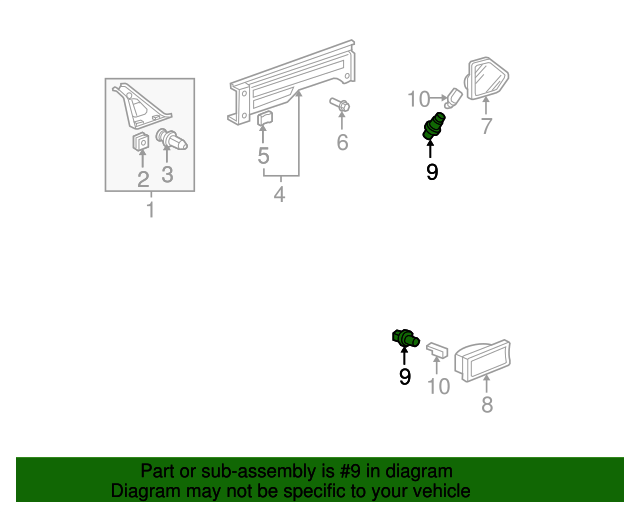 2
3
1
5
4
6
10
7
9
9
10
8

Part or sub-assembly is #9 in diagram
Diagram may not be specific to your vehicle