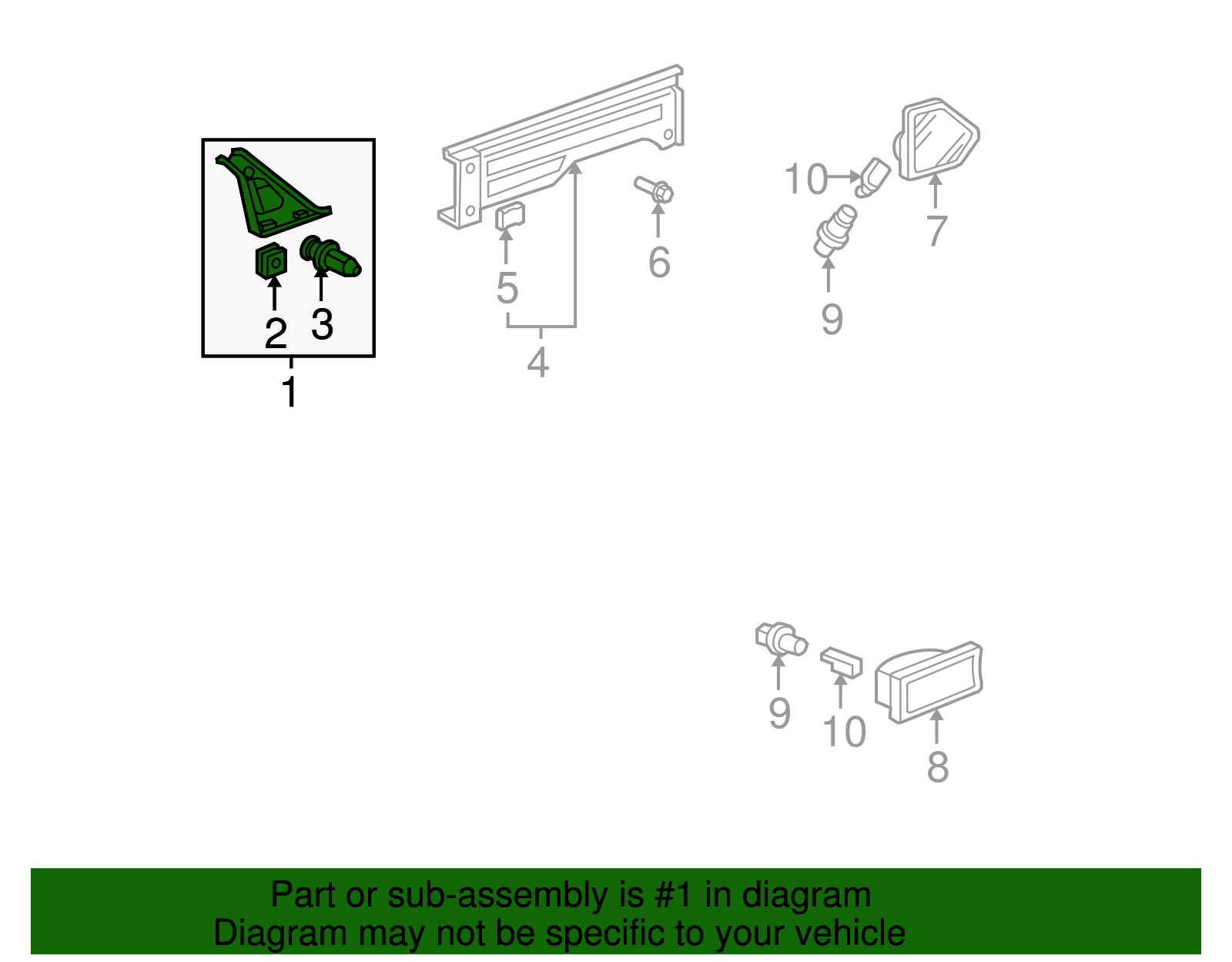 2
3
1
5
4
6
10
7
9
9
10
8

Part or sub-assembly is #1 in diagram
Diagram may not be specific to your vehicle