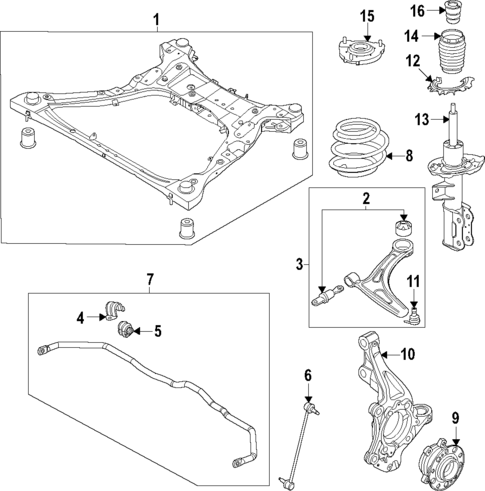 1
15
16
14
12
13
8
2
3
11
7
4
5
10
6
9