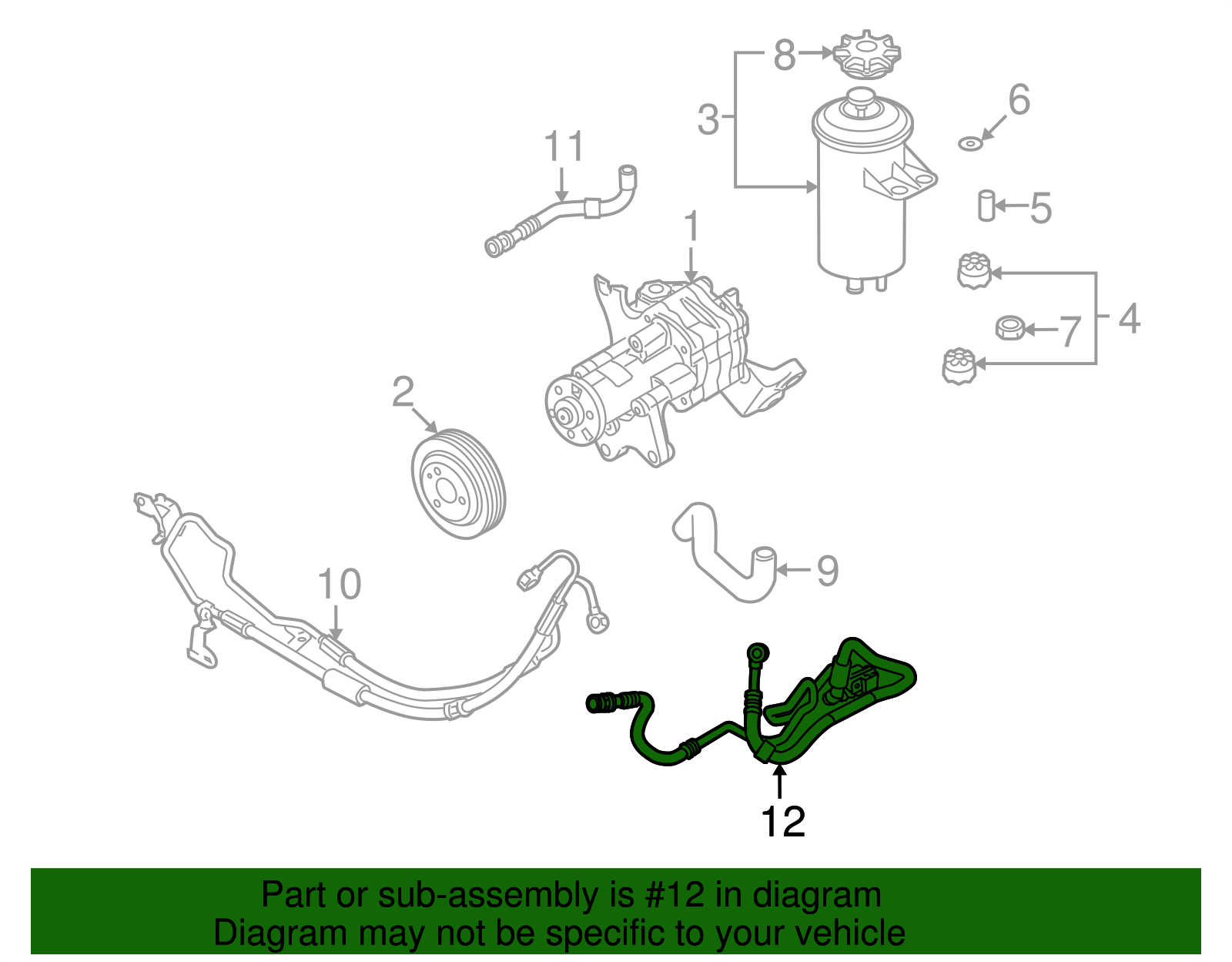 8
3
6
11
5
1
4
7
2
9
10
12

Part or sub-assembly is #12 in diagram
Diagram may not be specific to your vehicle