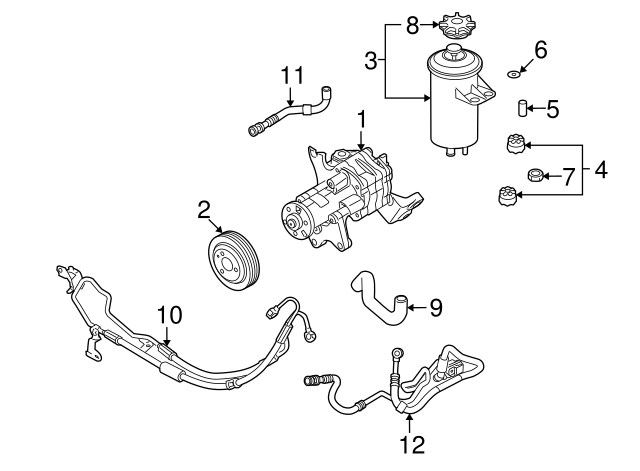 8
3
6
11
5
1
4
7
2
9
10
12