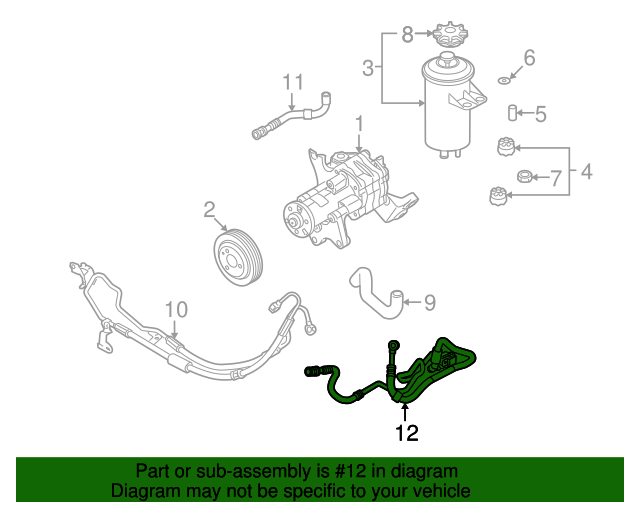 8
3
6
11
5
1
4
7
2
9
10
12

Part or sub-assembly is #12 in diagram
Diagram may not be specific to your vehicle