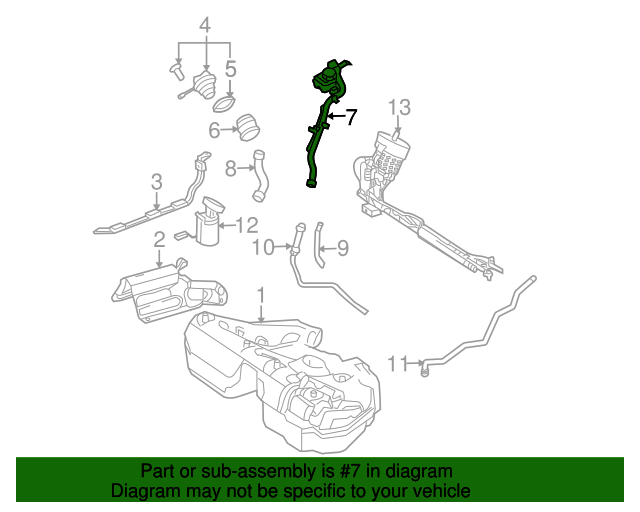 4
5
7
13
6
8
3
12
2
10
9
1
11

Part or sub-assembly is #7 in diagram
Diagram may not be specific to your vehicle