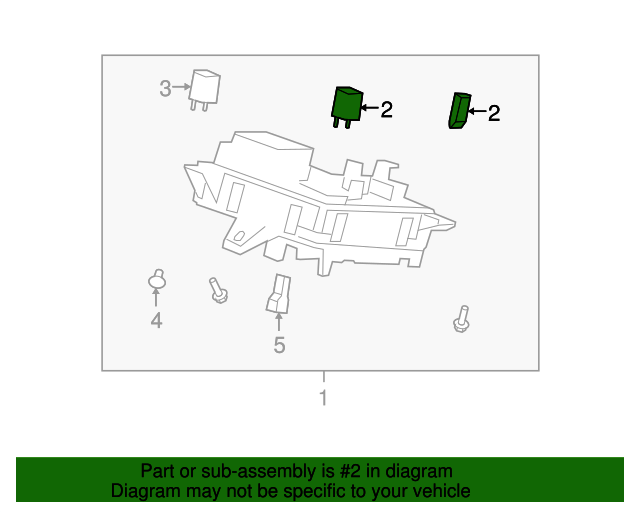 3
2
2
4
5
1

Part or sub-assembly is #2 in diagram
Diagram may not be specific to your vehicle