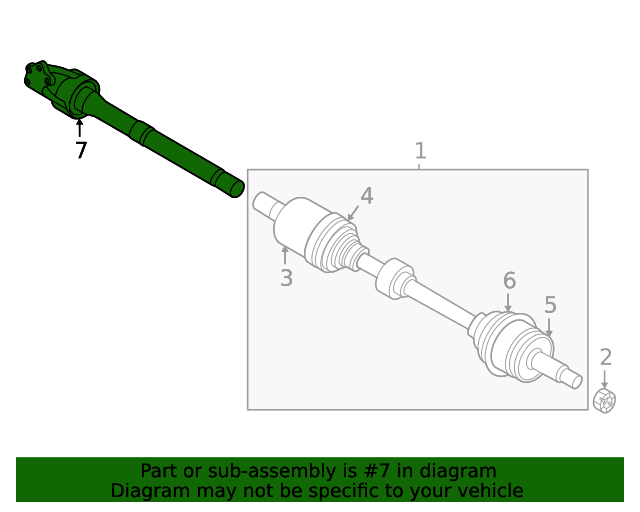 7
1
4
3
6
5
2
Part or sub-assembly is #7 in diagram
Diagram may not be specific to your vehicle