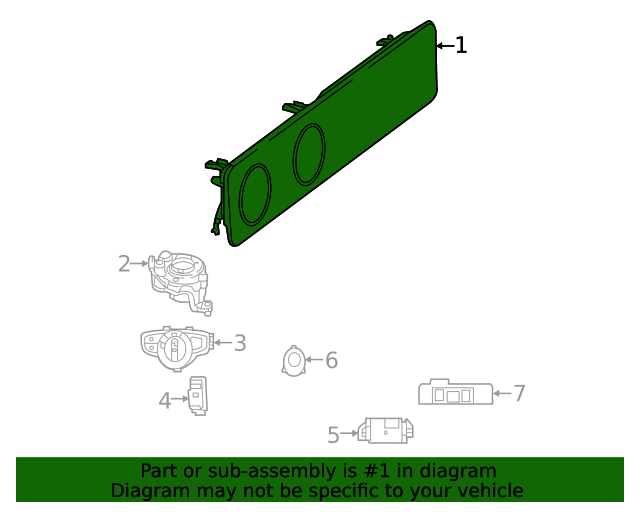 1
2
3
6
4
7
5

Part or sub-assembly is #1 in diagram
Diagram may not be specific to your vehicle