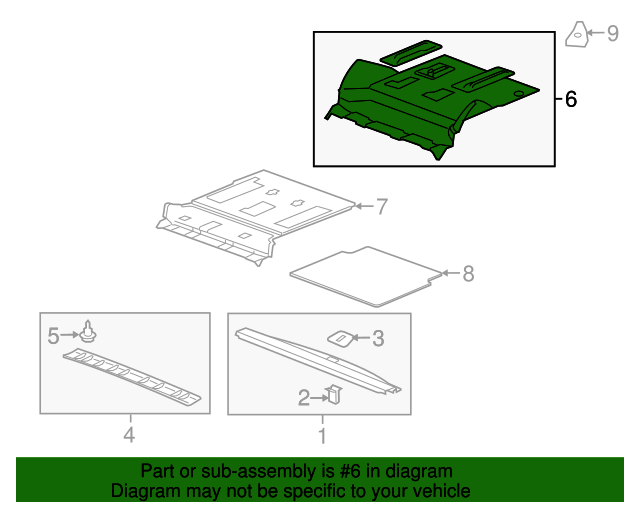 9
6
7
8
5
3
2
4
1
Part or sub-assembly is #6 in diagram
Diagram may not be specific to your vehicle