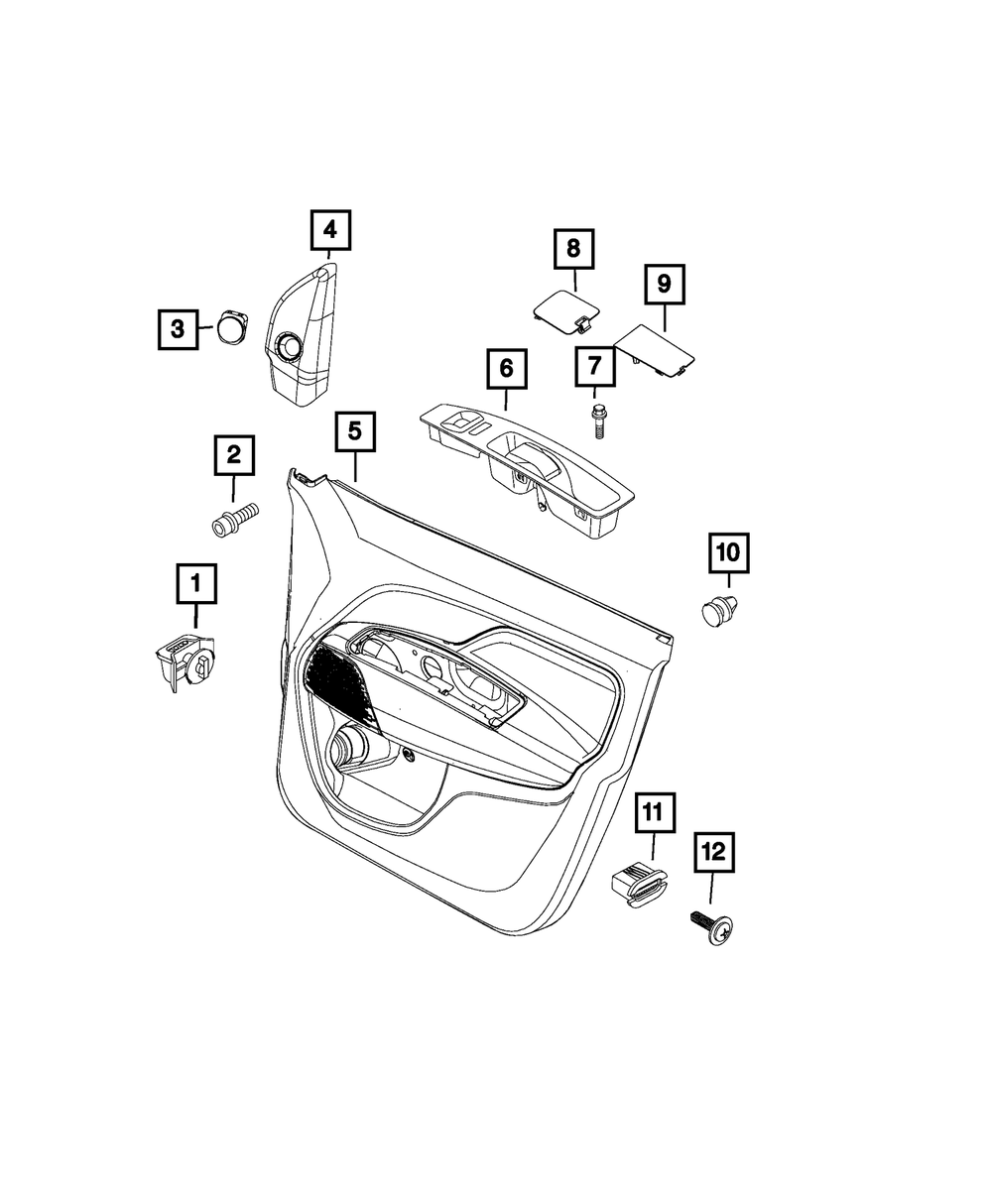 4
8
9
3
6
7
5
2
10
1
11
12