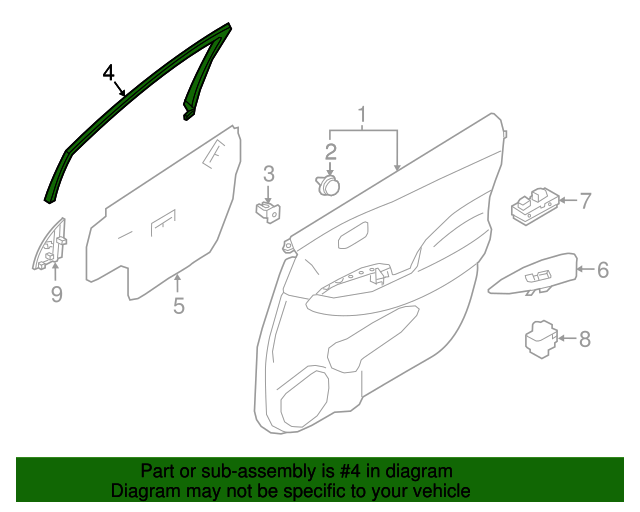 4

1

2

3

7

6

8

9

5

Part or sub-assembly is #4 in diagram
Diagram may not be specific to your vehicle