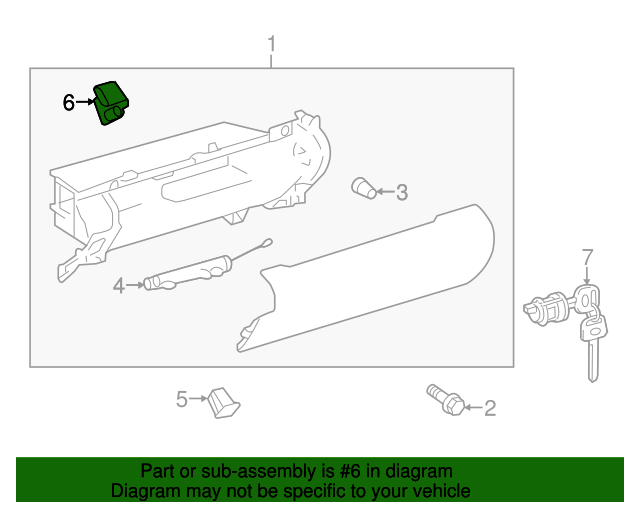 1
6
3
4
7
5
2
Part or sub-assembly is #6 in diagram
Diagram may not be specific to your vehicle