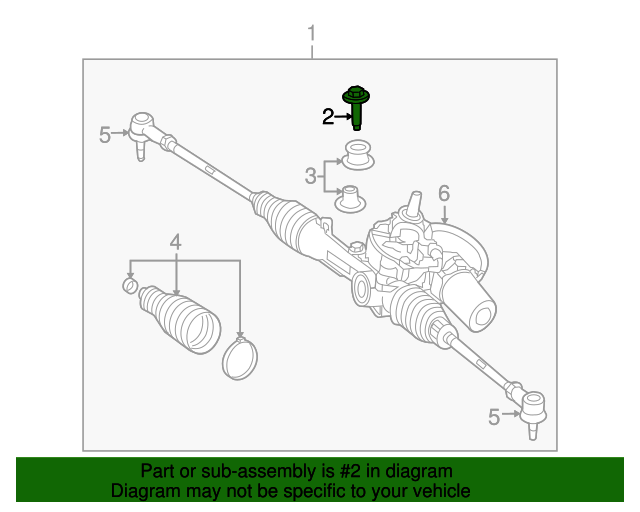 1

2

5

3

6

4

5

Part or sub-assembly is #2 in diagram
Diagram may not be specific to your vehicle