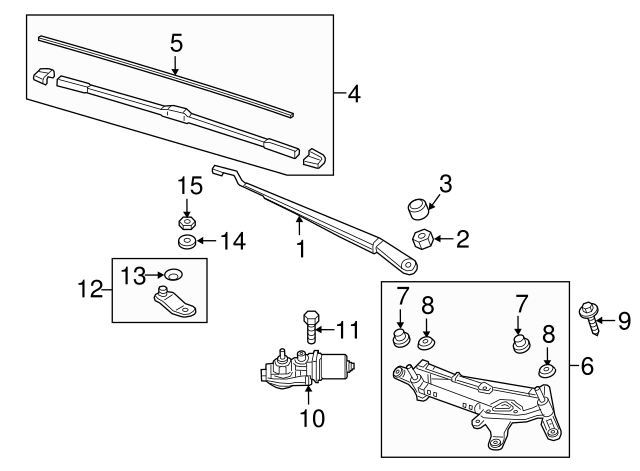 5
4
15
3
14
1
2
13
12
7
8
7
9
11
8
6
10