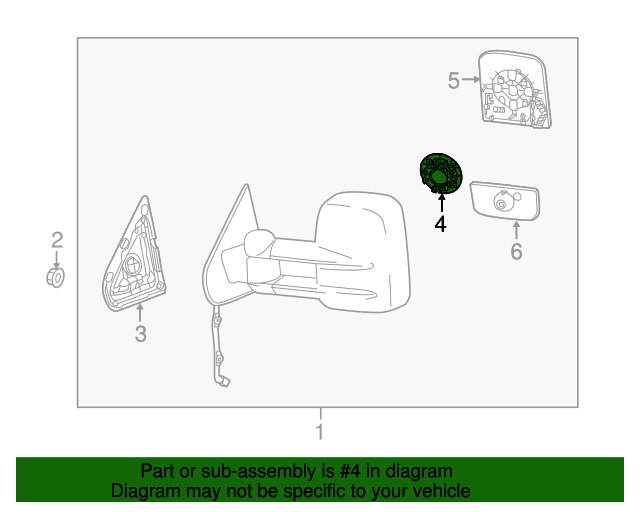 5

4

6

2

3

1

Part or sub-assembly is #4 in diagram
Diagram may not be specific to your vehicle