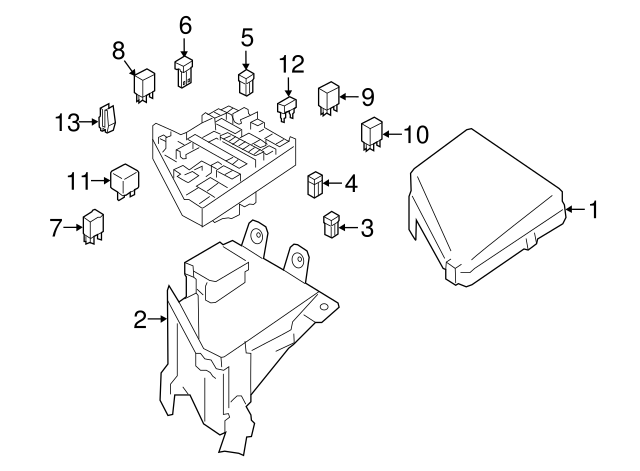 6
5
8
12
9
13
10
11
4
1
7
3
2