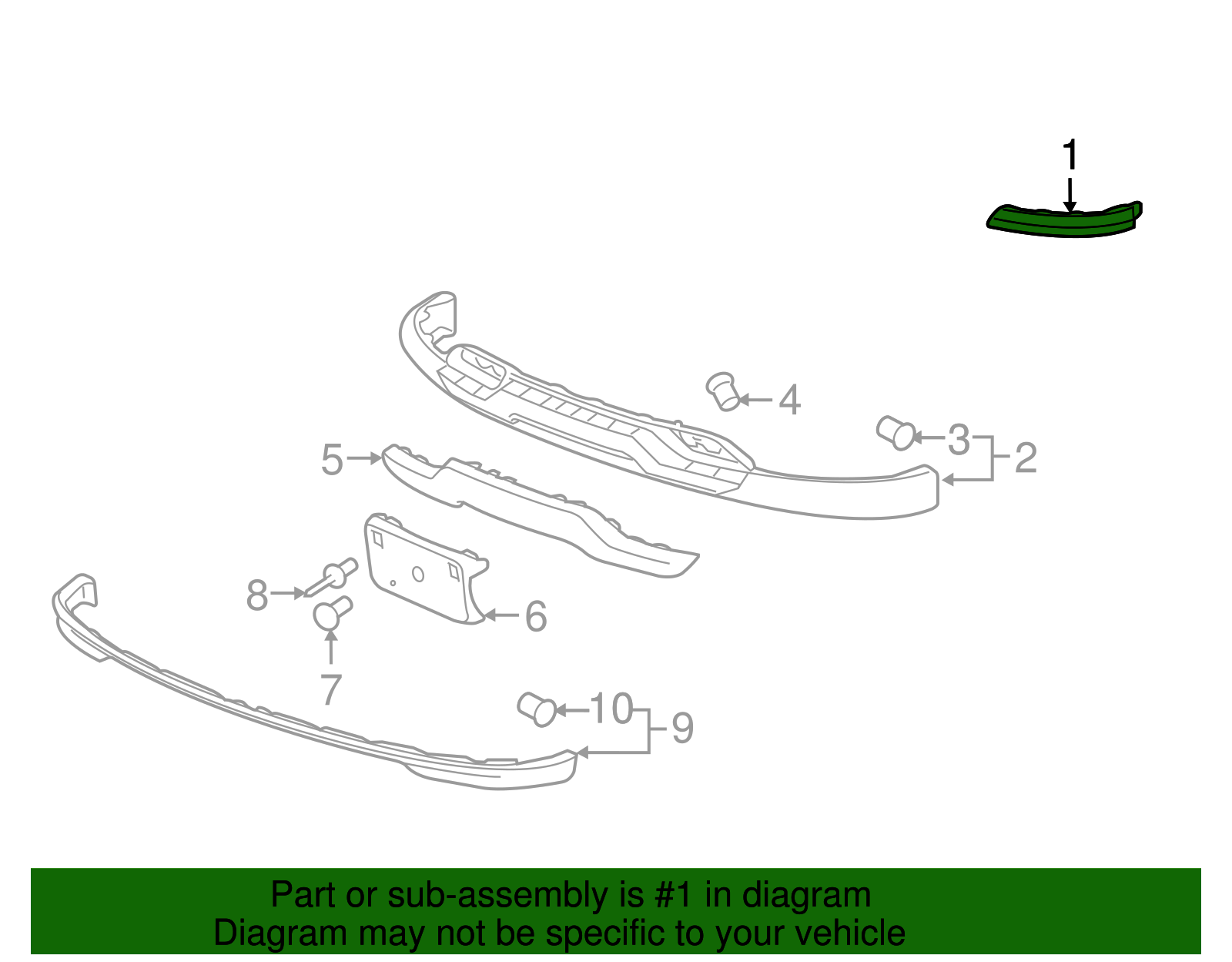 1

4

3

2

5

8

6

7

10

9

Part or sub-assembly is #1 in diagram
Diagram may not be specific to your vehicle