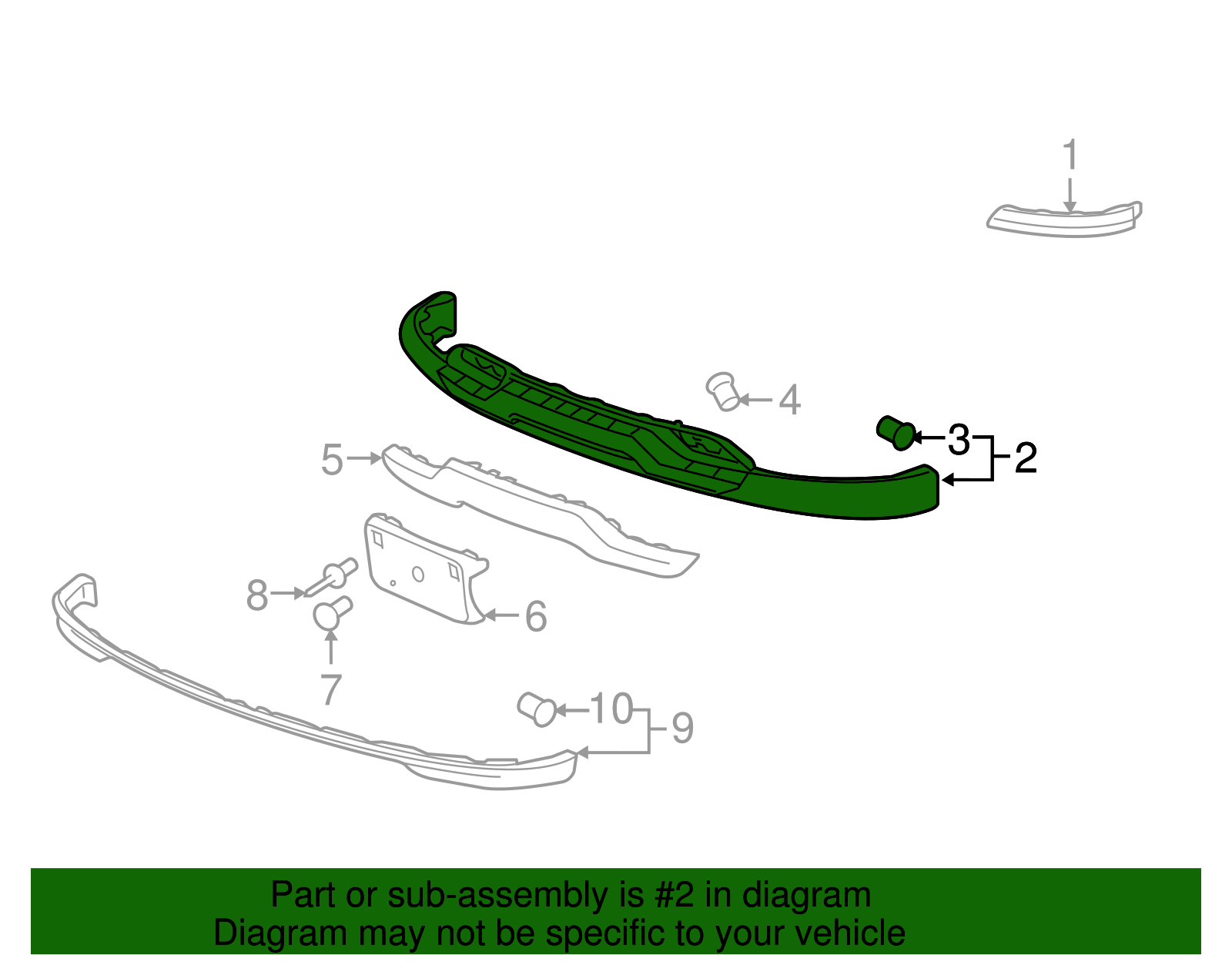 1
4
3
2
5
8
6
7
10
9

Part or sub-assembly is #2 in diagram
Diagram may not be specific to your vehicle