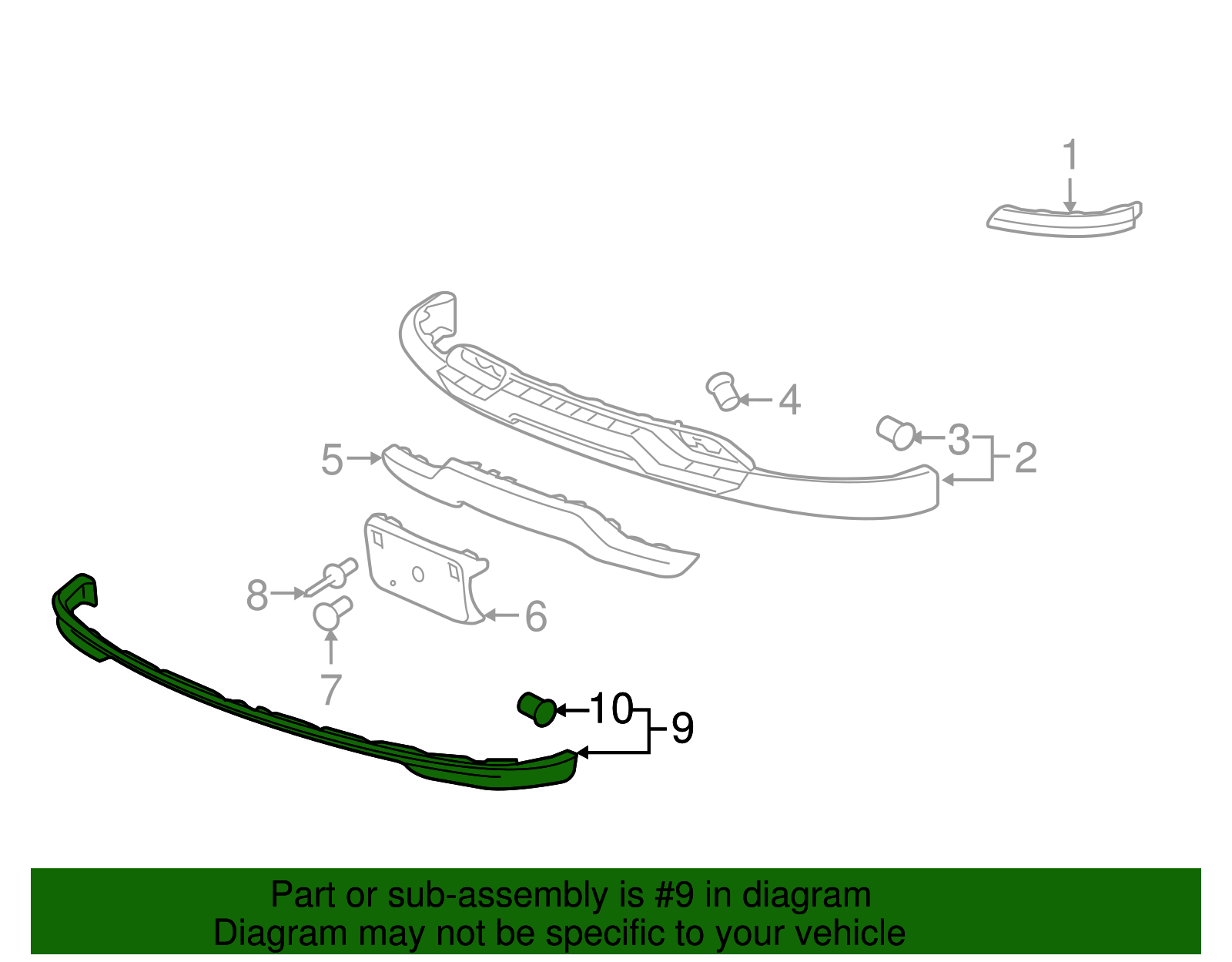 1

4

3

2

5

8

6

7

10

9

Part or sub-assembly is #9 in diagram
Diagram may not be specific to your vehicle