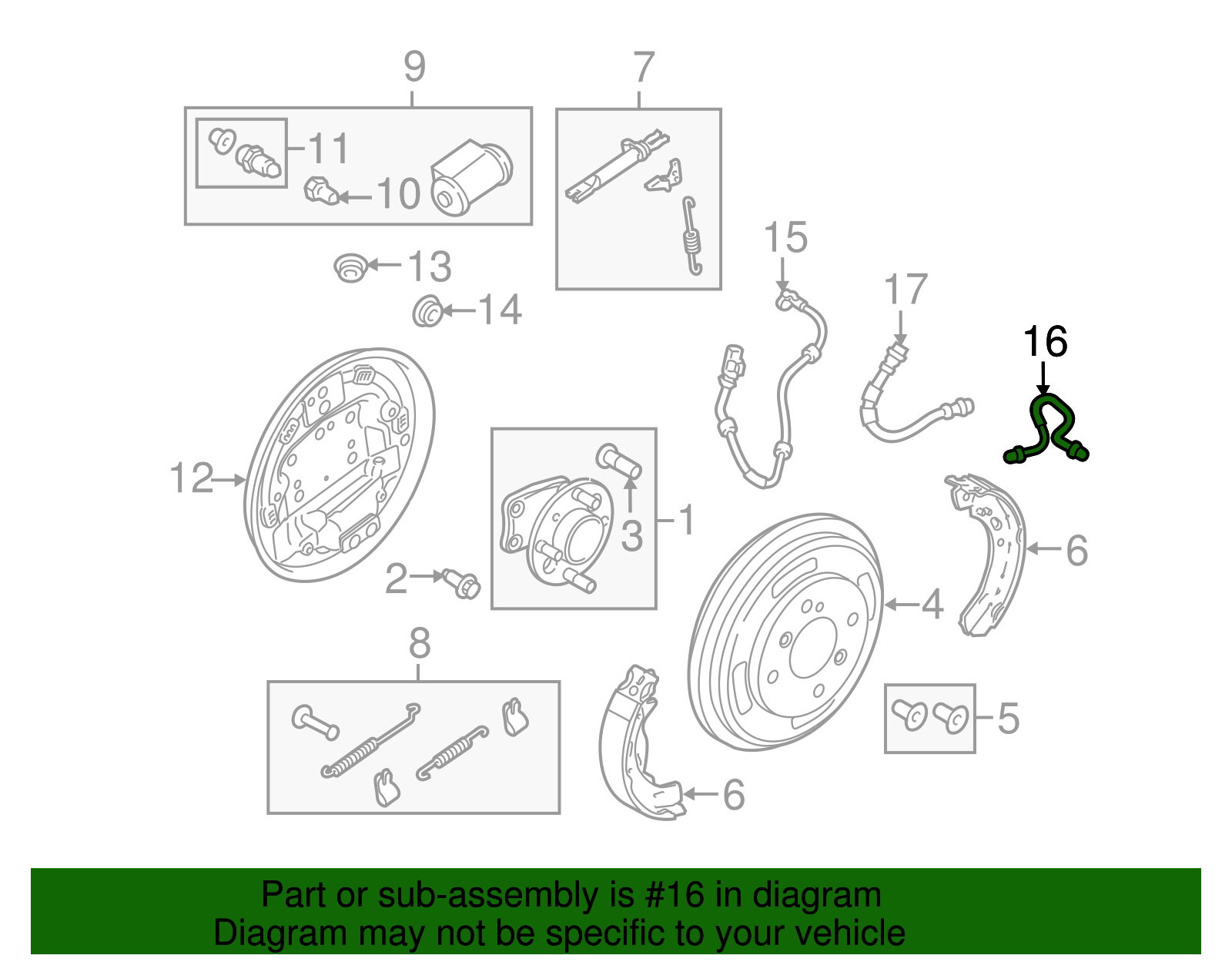 9
7
11
10
13
14
15
17
16
12
3
1
2
6
4
8
5
6

Part or sub-assembly is #16 in diagram
Diagram may not be specific to your vehicle