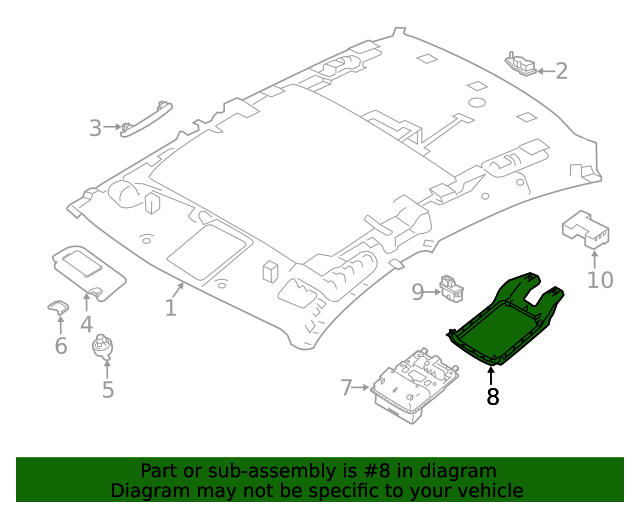 2
3
10
9
1
4
6
5
7
8

Part or sub-assembly is #8 in diagram
Diagram may not be specific to your vehicle