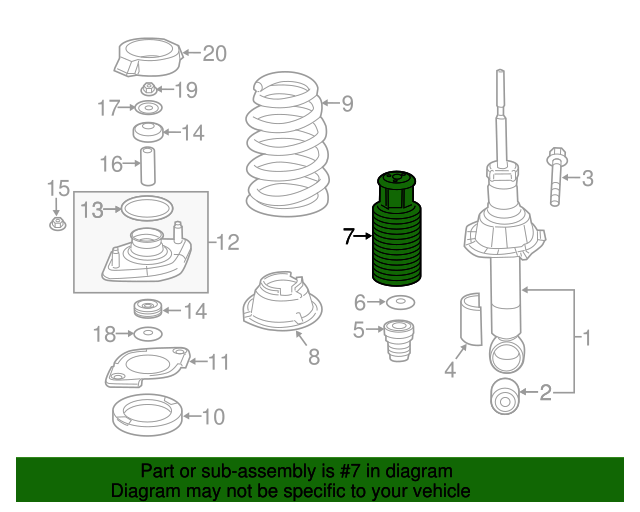 20
19
17
14
16
15
13
12
14
18
11
10
9
7
8
6
5
3
1
4
2

Part or sub-assembly is #7 in diagram
Diagram may not be specific to your vehicle