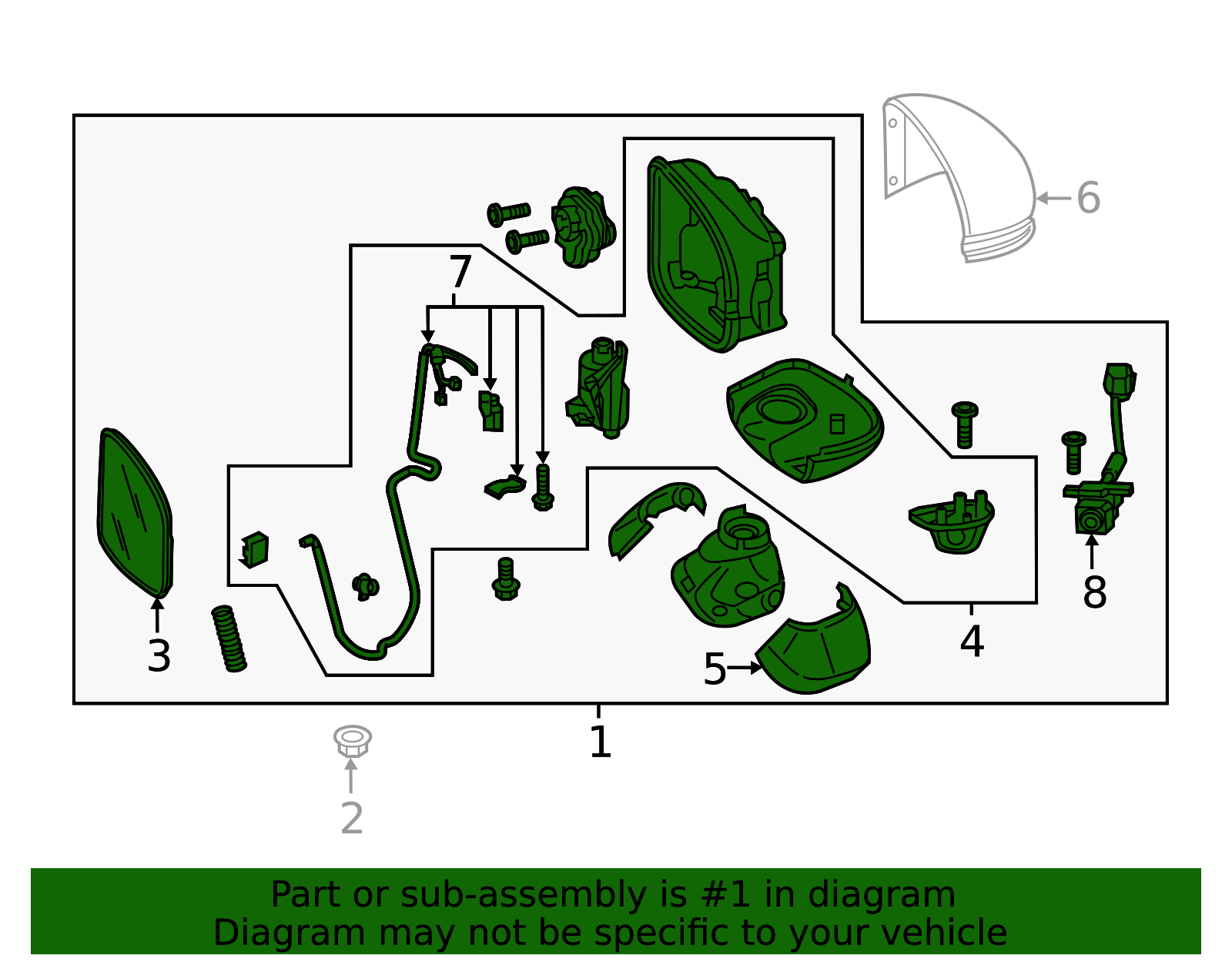 6

7

3

8

4

5

1

2

Part or sub-assembly is #1 in diagram
Diagram may not be specific to your vehicle