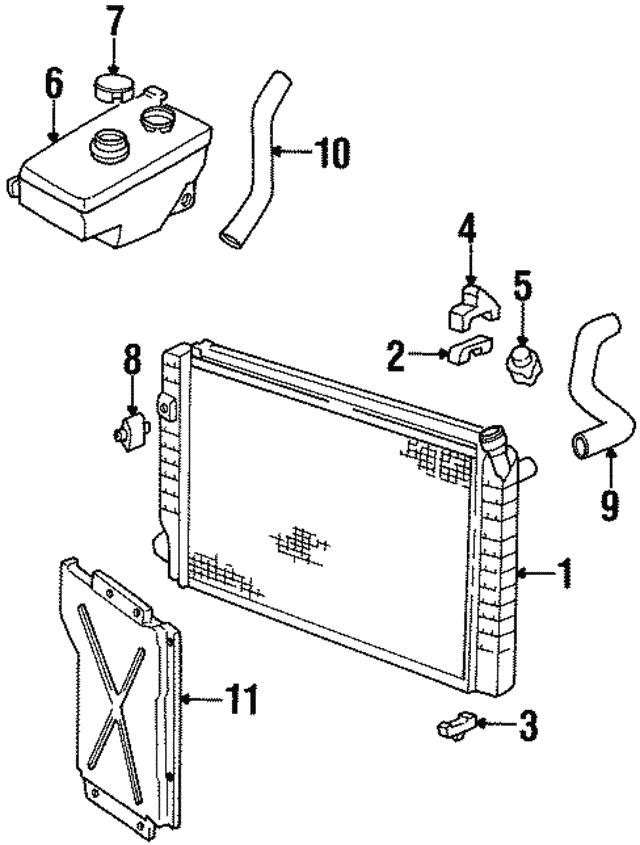 7
6
10
4
5
2
8
9
1
11
3